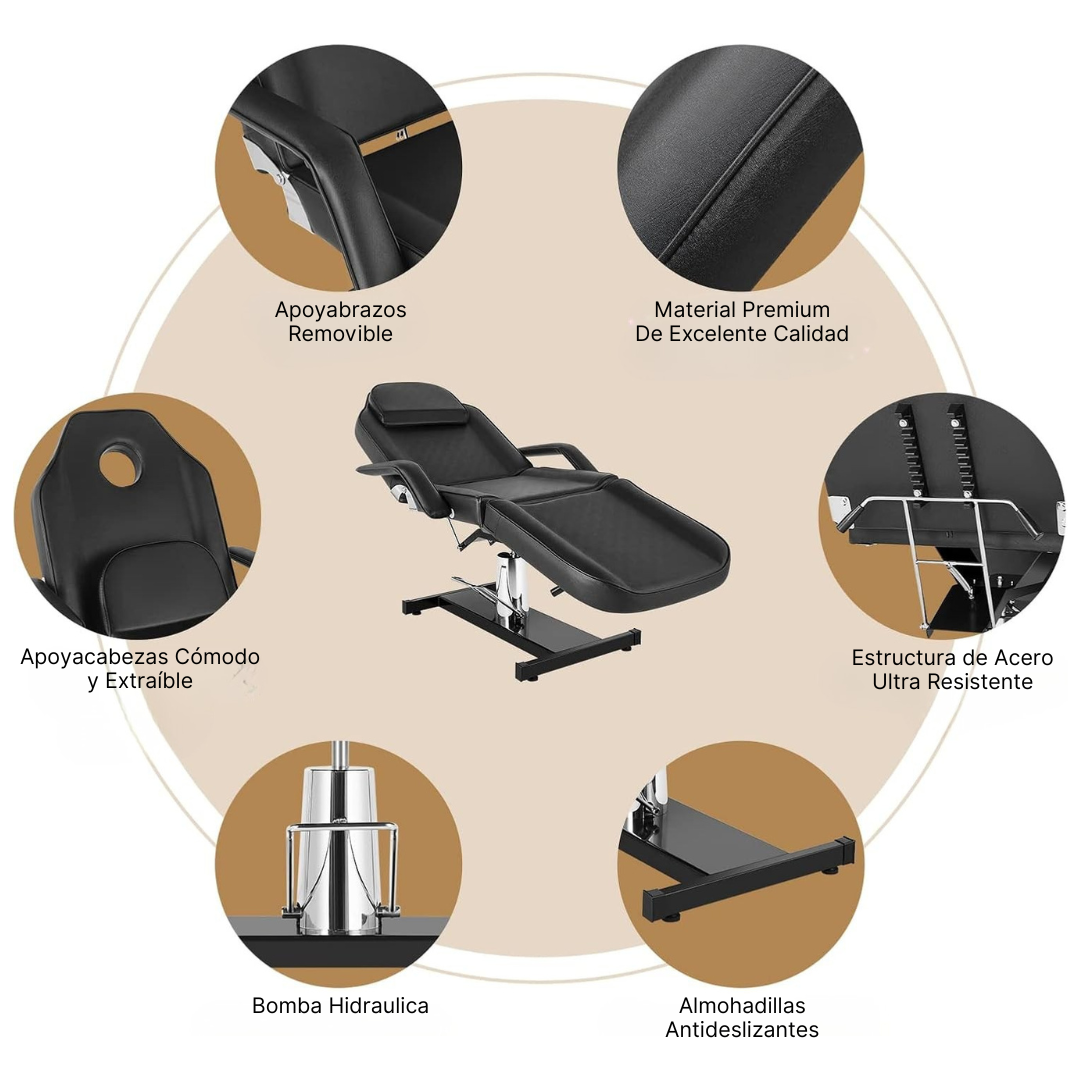 Apoyabrazos
Removible

Material Premium
De Excelente Calidad

Apoyacabezas Cómodo
y Extraíble

Estructura de Acero
Ultra Resistente

Bomba Hidraulica

Almohadillas
Antideslizantes